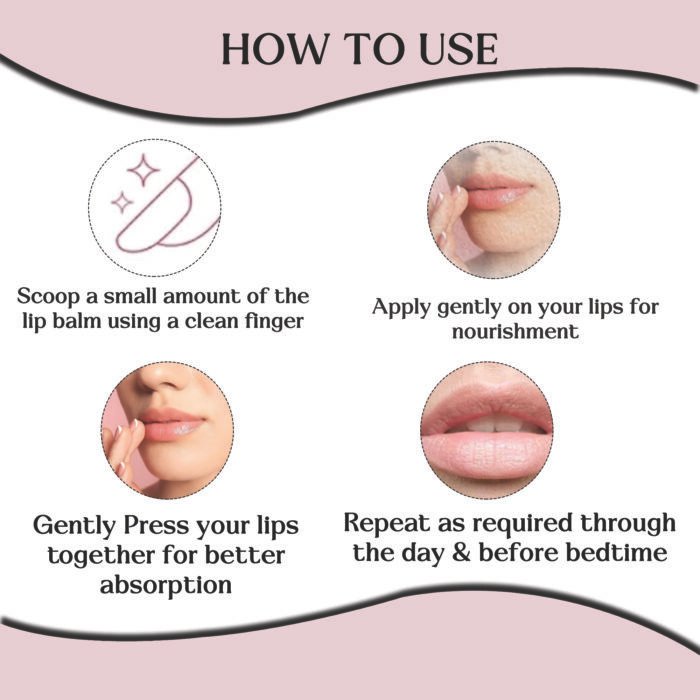 HOW TO USE

Scoop a small amount of the lip balm using a clean finger

Apply gently on your lips for nourishment

Gently Press your lips together for better absorption

Repeat as required through the day & before bedtime