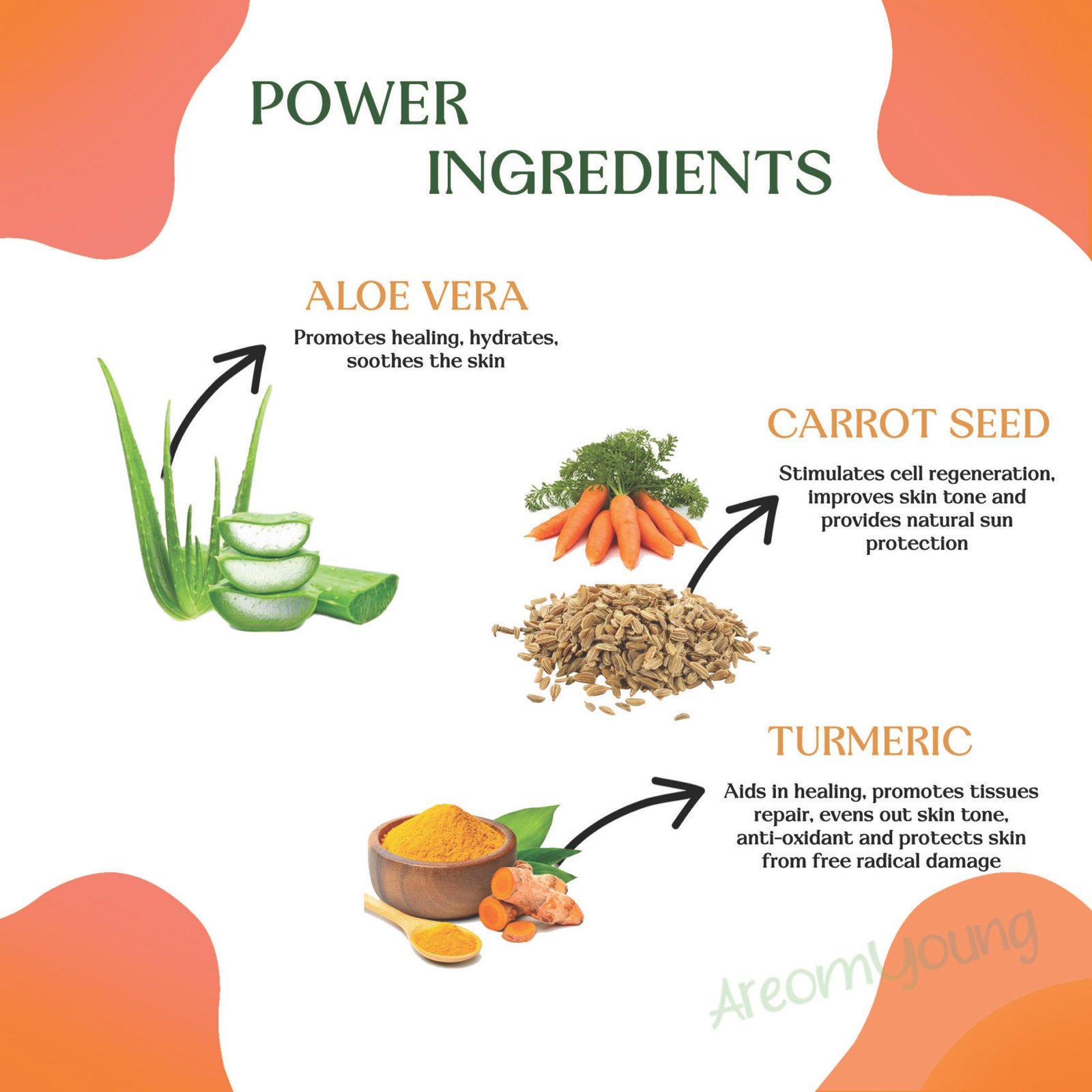 POWER
INGREDIENTS

ALOE VERA
Promotes healing, hydrates, soothes the skin

CARROT SEED
Stimulates cell regeneration, improves skin tone and provides natural sun protection

TURMERIC
Aids in healing, promotes tissues repair, evens out skin tone, anti-oxidant and protects skin from free radical damage

Areomyoung