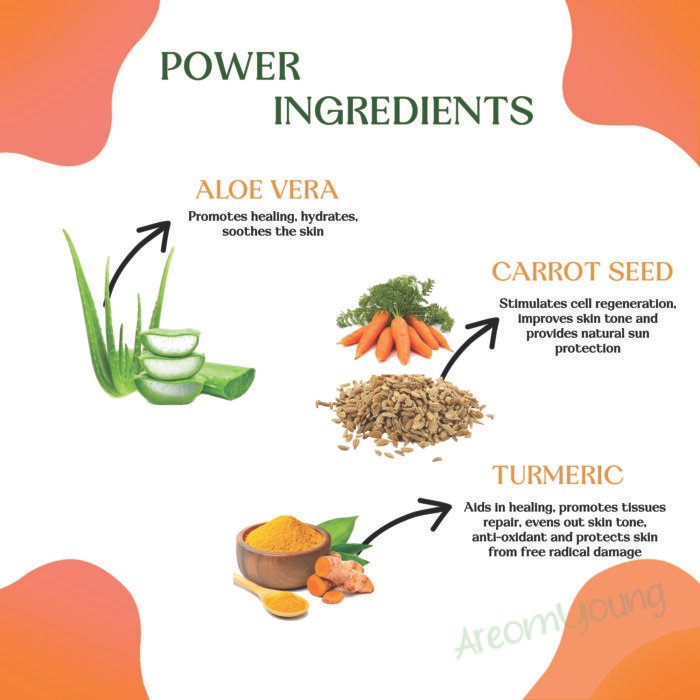 POWER INGREDIENTS

ALOE VERA

Promotes healing, hydrates, soothes the skin

CARROT SEED

Stimulates cell regeneration, improves skin tone and provides natural sun protection

TURMERIC

Aids in healing, promotes tissues repair, evens out skin tone, anti-oxidant and protects skin from free radical damage

AreomYoung