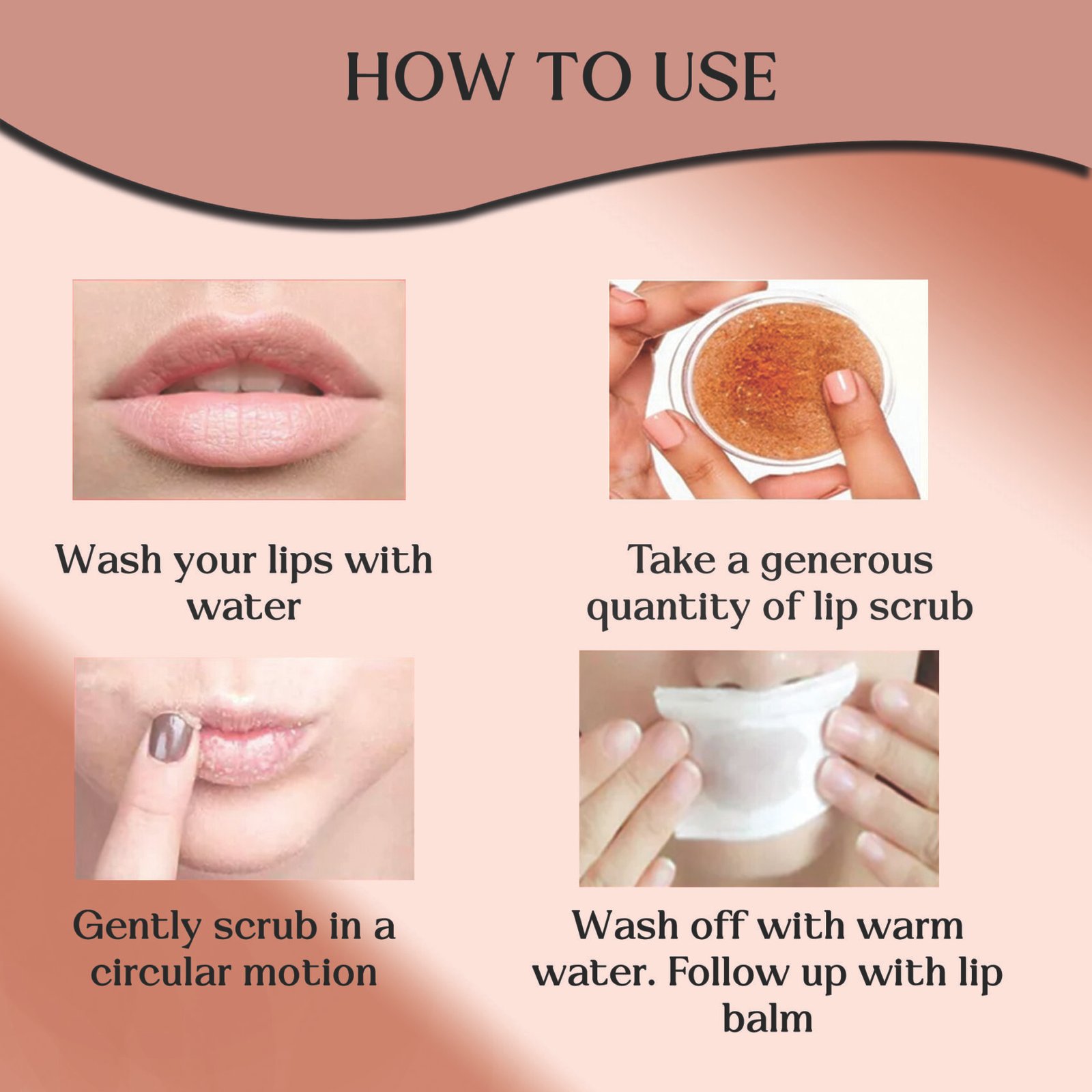 HOW TO USE

Wash your lips with water

Take a generous quantity of lip scrub

Gently scrub in a circular motion

Wash off with warm water. Follow up with lip balm