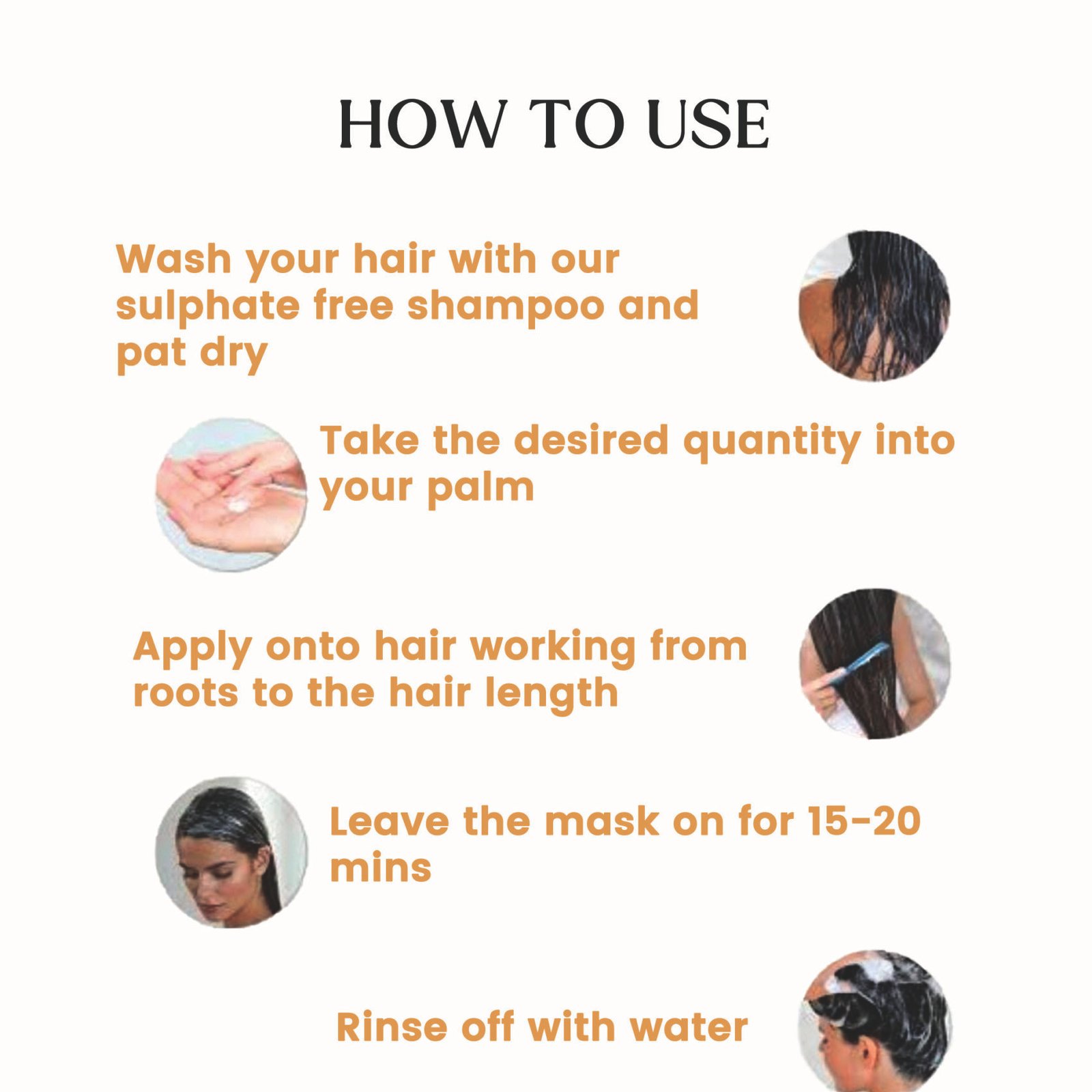 HOW TO USE

Wash your hair with our sulphate free shampoo and pat dry

Take the desired quantity into your palm

Apply onto hair working from roots to the hair length

Leave the mask on for 15-20 mins

Rinse off with water