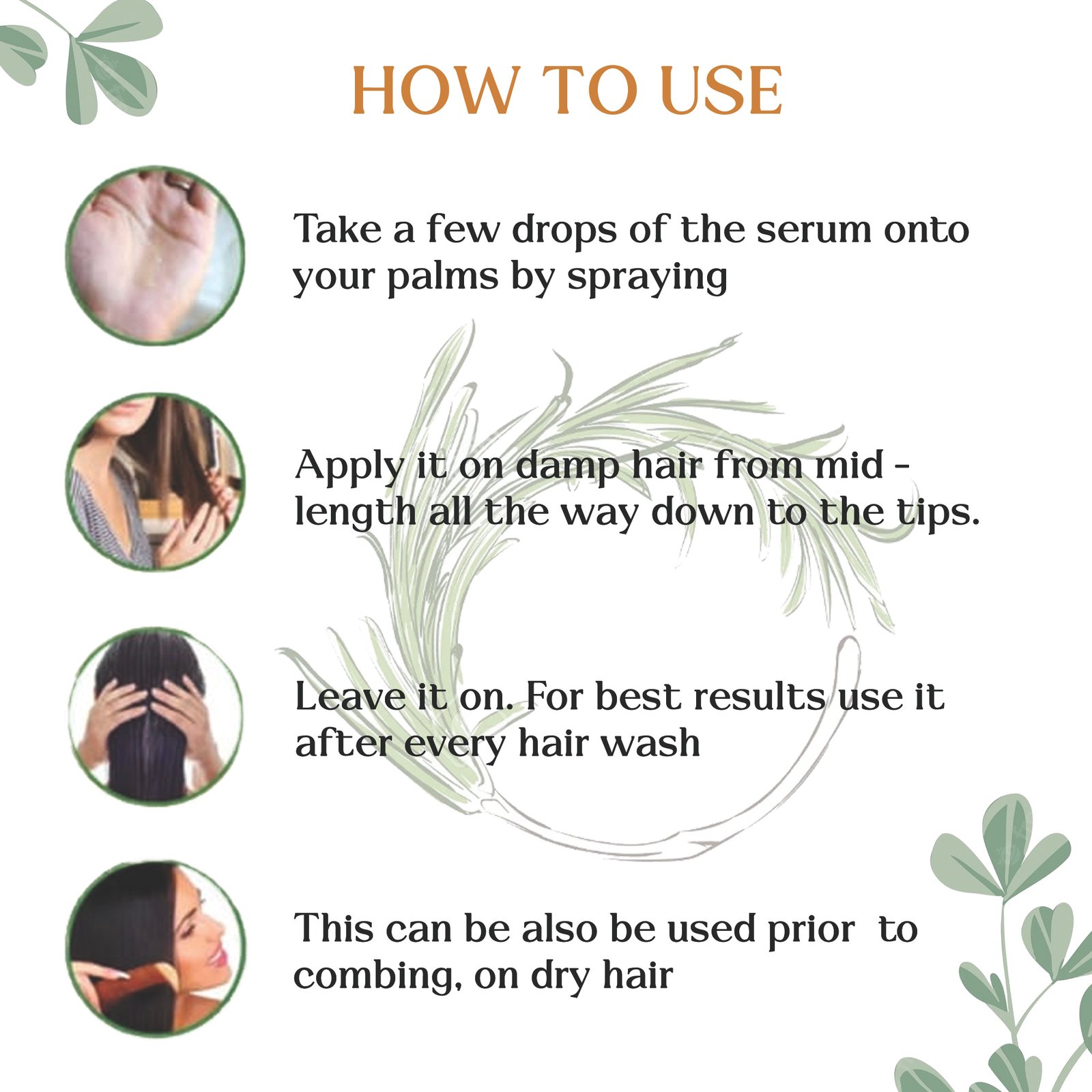 HOW TO USE

Take a few drops of the serum onto your palms by spraying

Apply it on damp hair from mid - length all the way down to the tips.

Leave it on. For best results use it after every hair wash

This can be also be used prior to combing, on dry hair