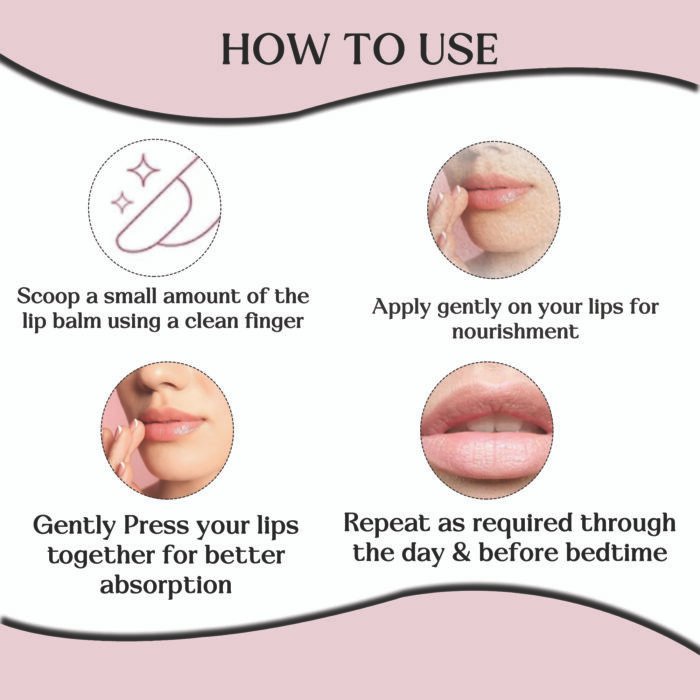 HOW TO USE

Scoop a small amount of the lip balm using a clean finger

Apply gently on your lips for nourishment

Gently Press your lips together for better absorption

Repeat as required through the day & before bedtime