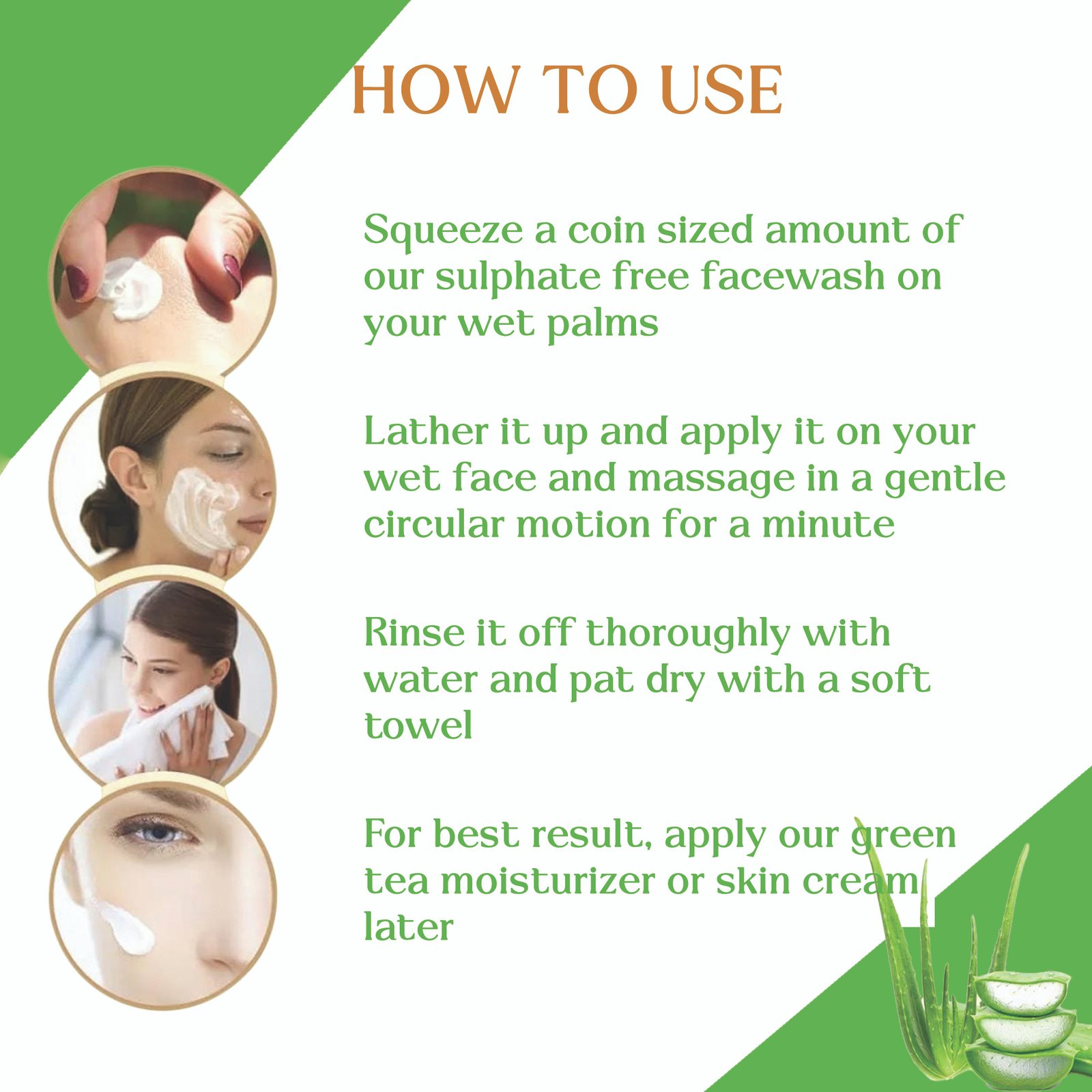 HOW TO USE

Squeeze a coin sized amount of our sulphate free facewash on your wet palms

Lather it up and apply it on your wet face and massage in a gentle circular motion for a minute

Rinse it off thoroughly with water and pat dry with a soft towel

For best result, apply our green tea moisturizer or skin cream later