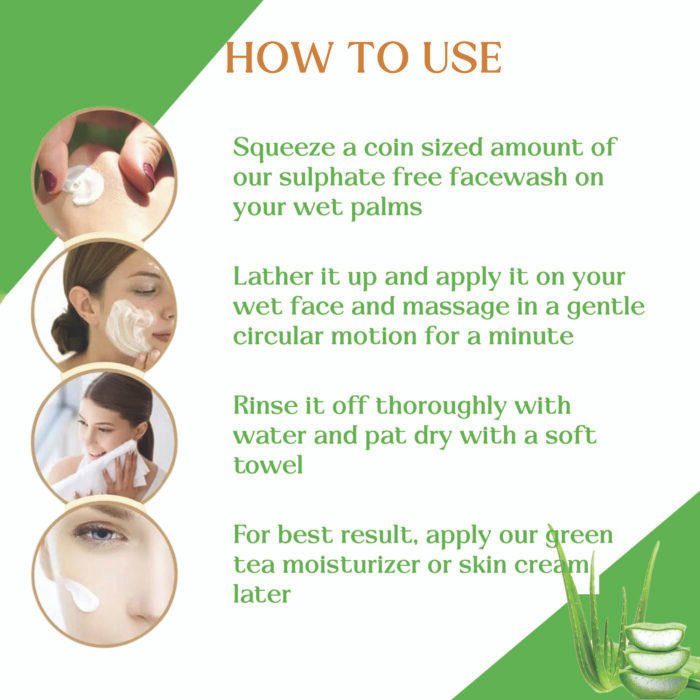 HOW TO USE

Squeeze a coin sized amount of our sulphate free facewash on your wet palms

Lather it up and apply it on your wet face and massage in a gentle circular motion for a minute

Rinse it off thoroughly with water and pat dry with a soft towel

For best result, apply our green tea moisturizer or skin cream later