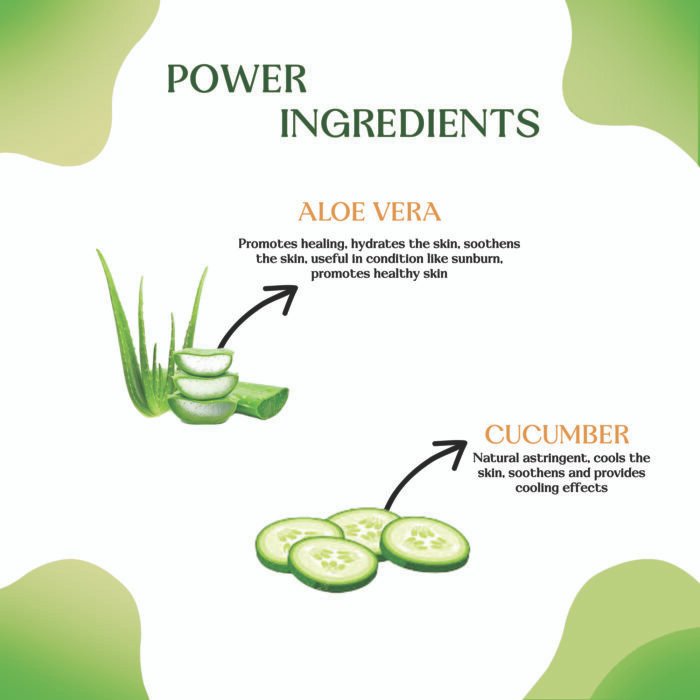 POWER
INGREDIENTS

ALOE VERA

Promotes healing, hydrates the skin, soothens the skin, useful in condition like sunburn, promotes healthy skin

CUCUMBER

Natural astringent, cools the skin, soothens and provides cooling effects