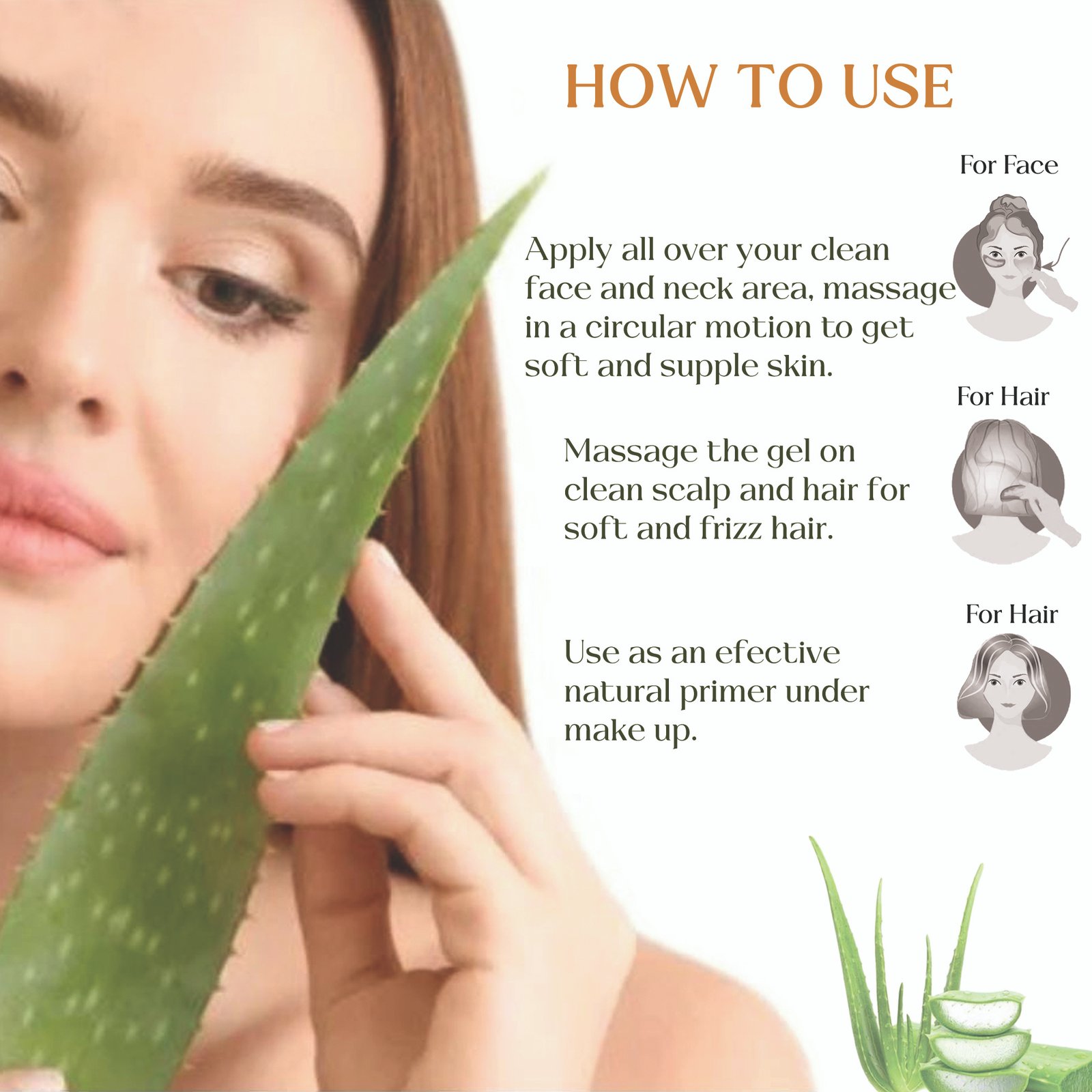 HOW TO USE

For Face

Apply all over your clean face and neck area, massage in a circular motion to get soft and supple skin.

For Hair

Massage the gel on clean scalp and hair for soft and frizz hair.

For Hair

Use as an efective natural primer under make up.